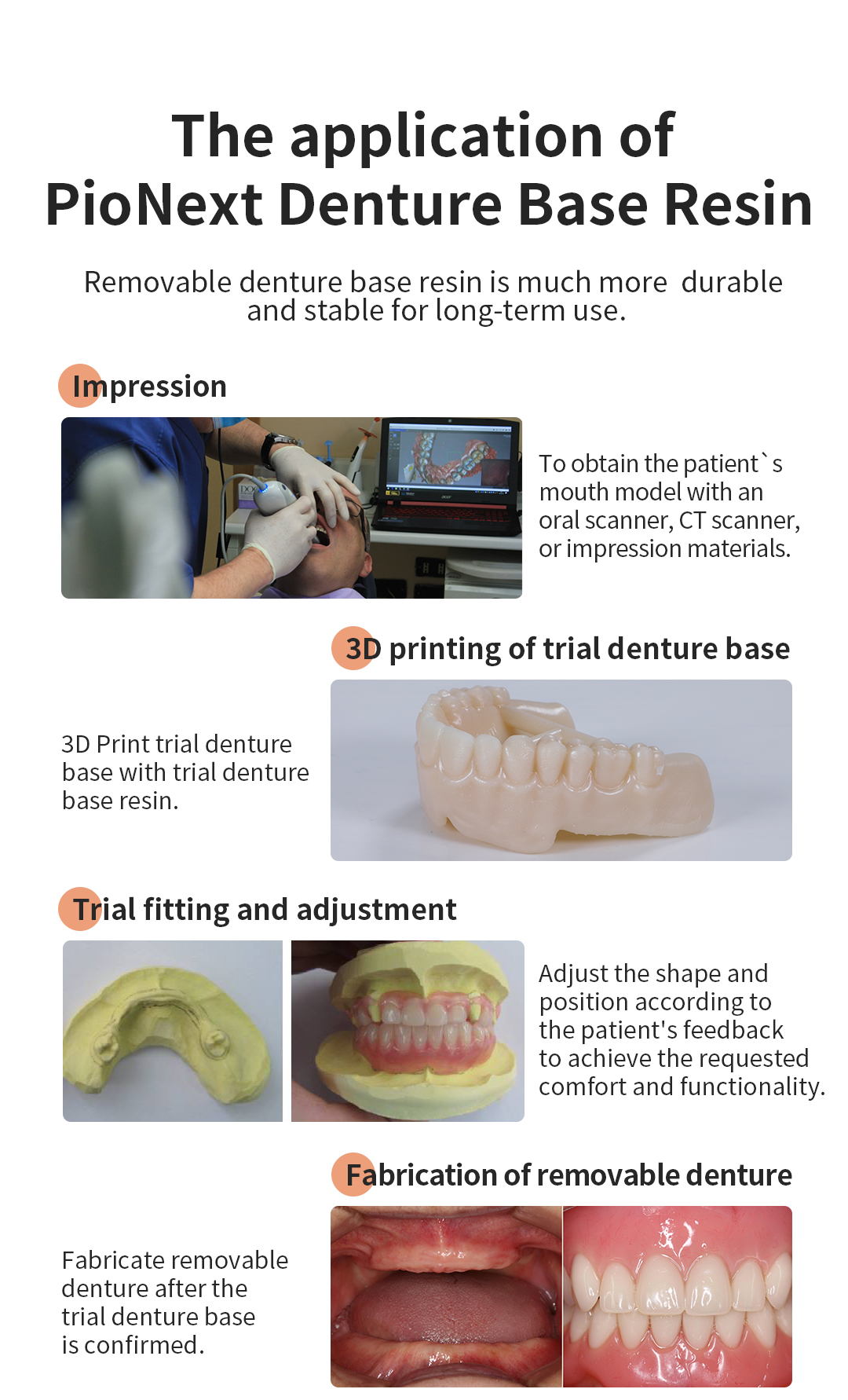 The application of PioNext Denture Base Resin

Removable denture base resin is much more durable and stable for long-term use.

Impression

To obtain the patient`s mouth model with an oral scanner, CT scanner, or impression materials.

3D printing of trial denture base

3D Print trial denture base with trial denture base resin.

Trial fitting and adjustment

Adjust the shape and position according to the patient's feedback to achieve the requested comfort and functionality.

Fabrication of removable denture

Fabricate removable denture after the trial denture base is confirmed.