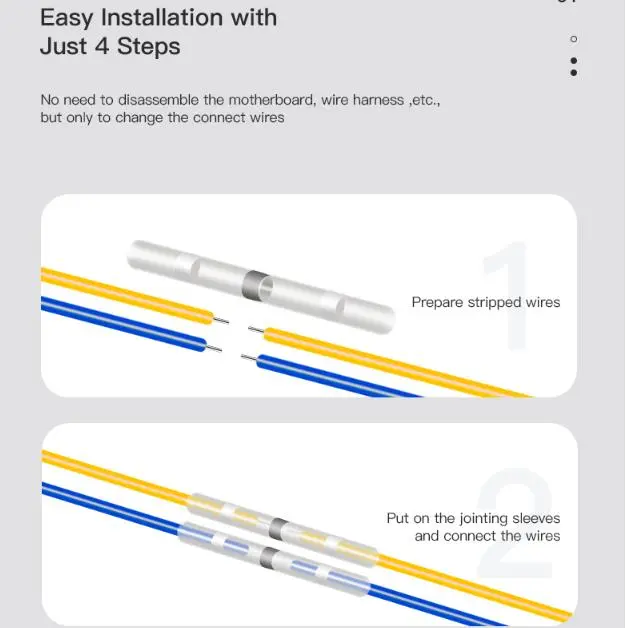 Easy Installation with Just 4 Steps

No need to disassemble the motherboard, wire harness ,etc., but only to change the connect wires

1

Prepare stripped wires

2

Put on the jointing sleeves and connect the wires